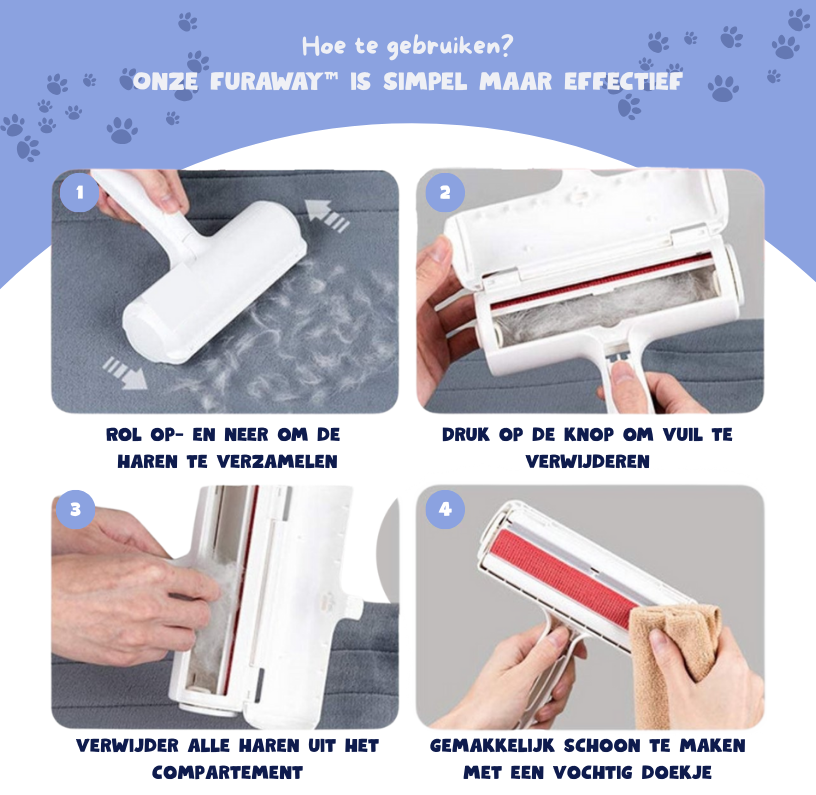 Hoe te gebruiken?
ONZE FURAWAY™ IS SIMPEL MAAR EFFECTIEF

1

ROL OP- EN NEER OM DE HAREN TE VERZAMELEN

2

DRUK OP DE KNOP OM VUIL TE VERWIJDEREN

3

VERWIJDER ALLE HAREN UIT HET COMPARTEMENT

4

GEMAKKELIJK SCHOON TE MAKEN MET EEN VOCHTIG DOEKJE